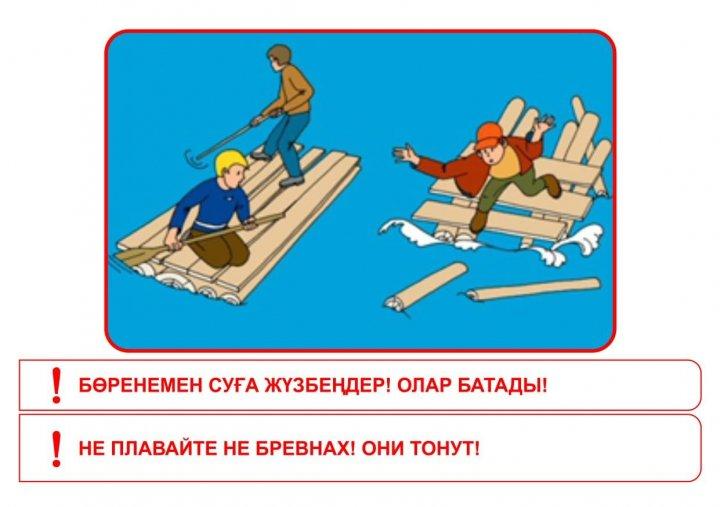 ! БӨРЕНЕМЕН СУҒА ЖҮЗБЕҢДЕР! ОЛАР БАТАДЫ!

! НЕ ПЛАВАЙТЕ НЕ БРЕВНАХ! ОНИ ТОНУТ!